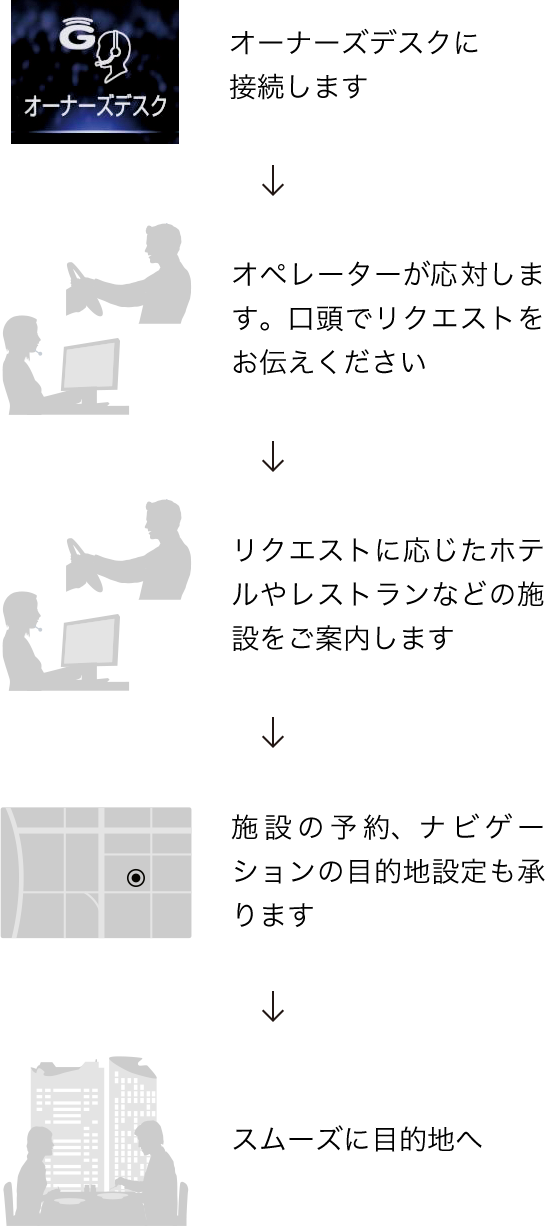 G

オーナーズデスク

オーナーズデスクに接続します

↓

オペレーターが応対します。口頭でリクエストをお伝えください

↓

リクエストに応じたホテルやレストランなどの施設をご案内します

↓

施設の予約、ナビゲーションの目的地設定も承ります

↓

スムーズに目的地へ