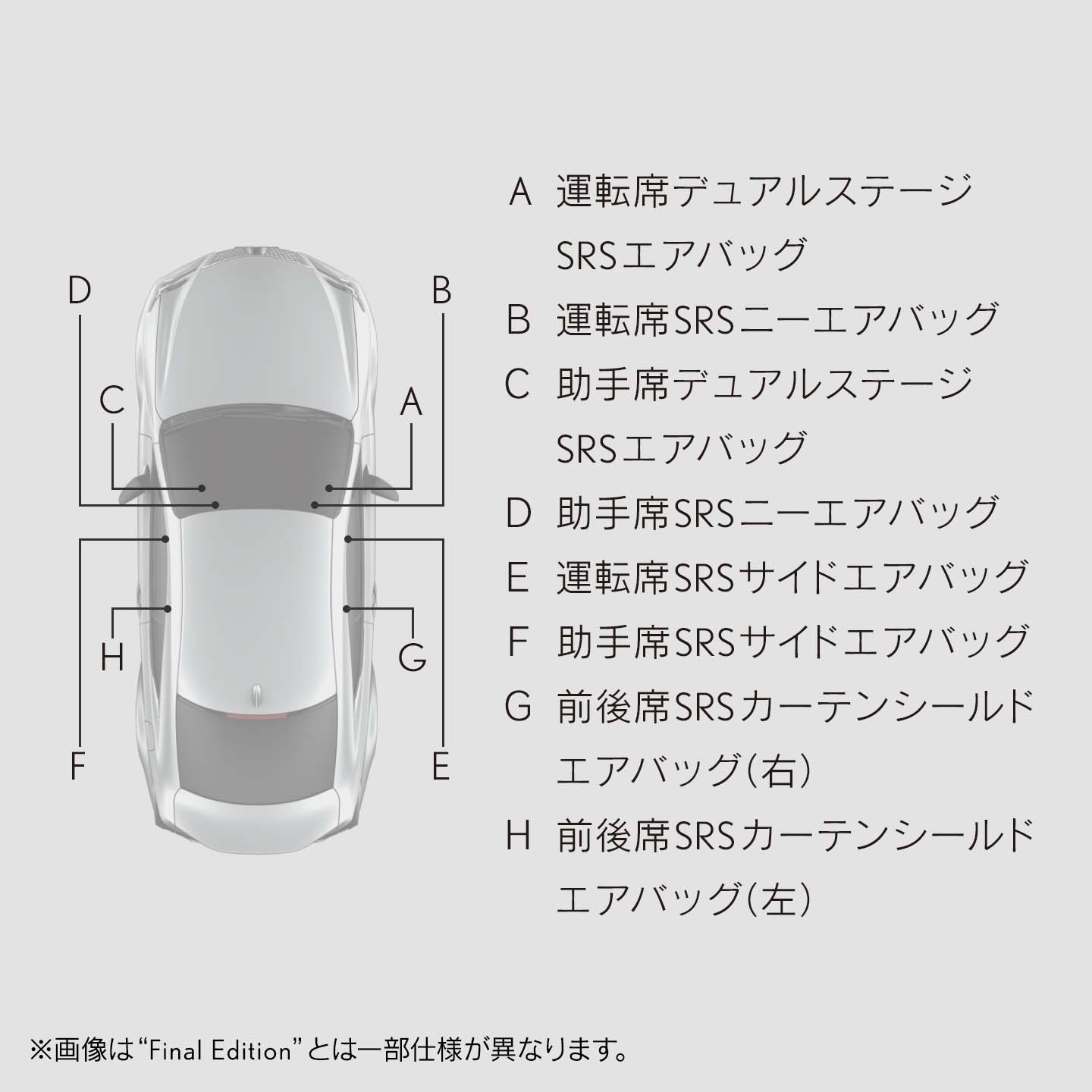 D
B
C
A
H
G
F
E

A 運転席デュアルステージSRSエアバッグ
B 運転席SRSニーエアバッグ
C 助手席デュアルステージSRSエアバッグ
D 助手席SRSニーエアバッグ
E 運転席SRSサイドエアバッグ
F 助手席SRSサイドエアバッグ
G 前後席SRSカーテンシールドエアバッグ（右）
H 前後席SRSカーテンシールドエアバッグ（左）

※画像は“Final Edition”とは一部仕様が異なります。