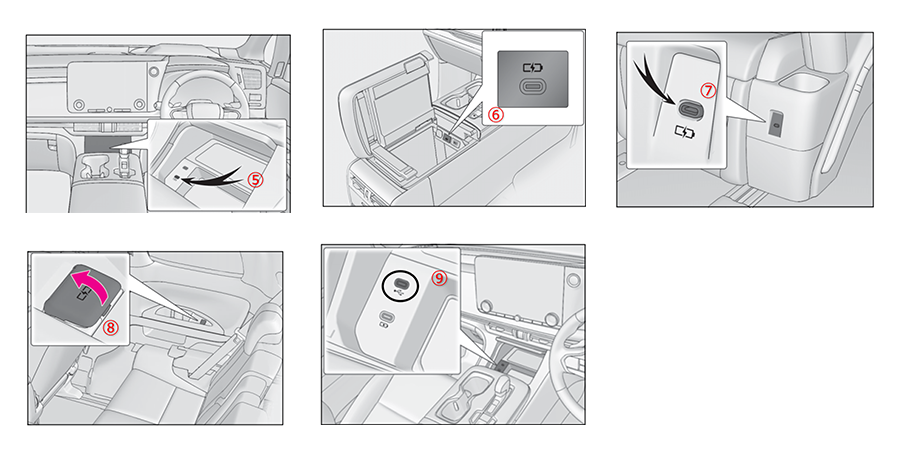 ⑤

⑥

⑦

⑧

⑨