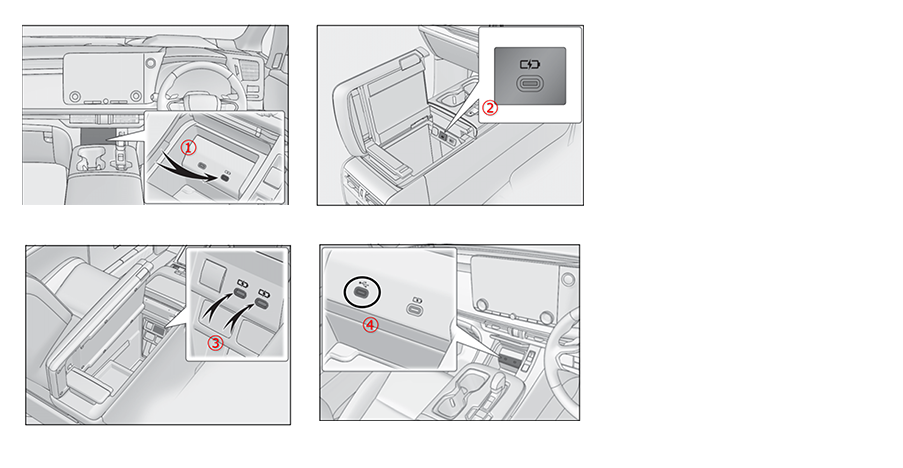 ①

②

③

④