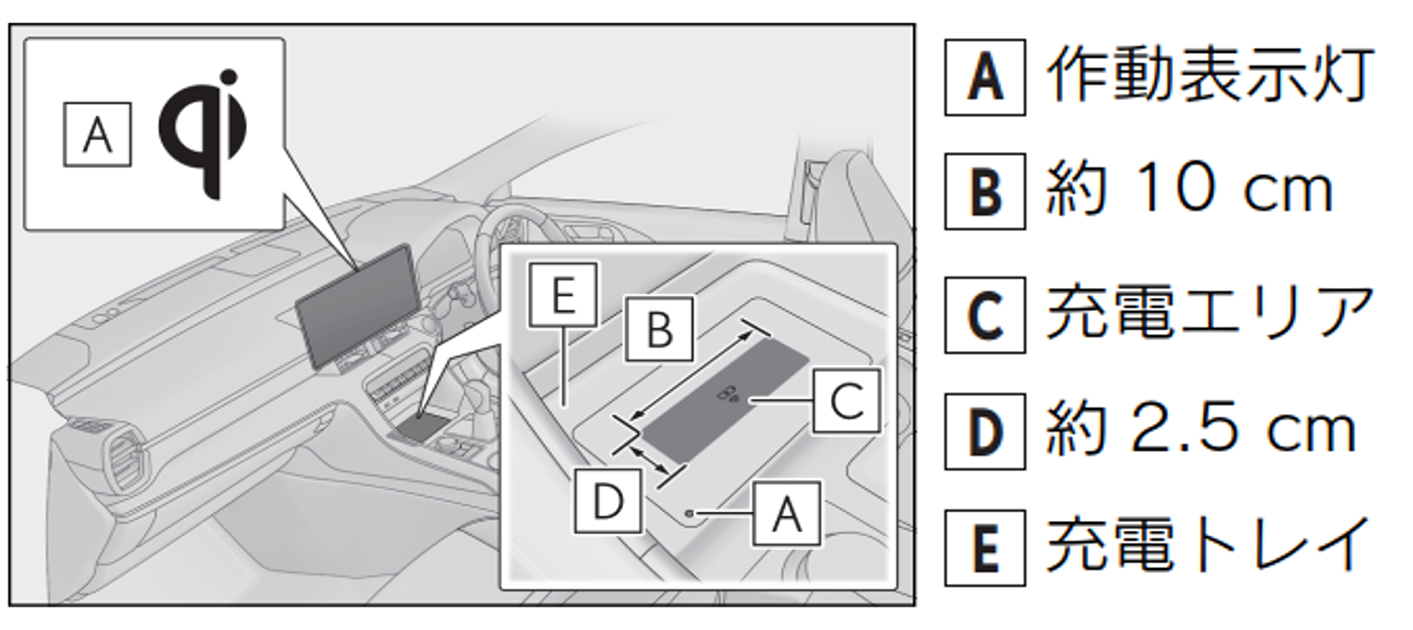 A qi

E
B
C
D
A

A 作動表示灯
B 約 10 cm
C 充電エリア
D 約 2.5 cm
E 充電トレイ