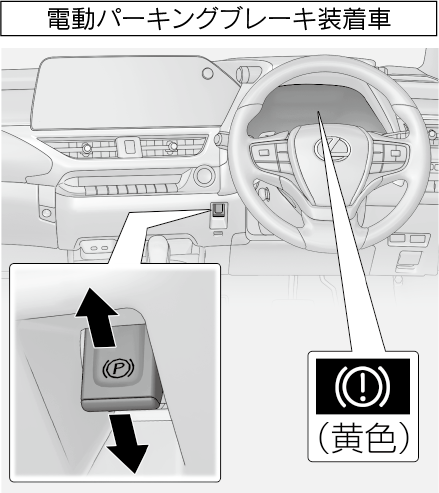 電動パーキングブレーキ装着車

(P)

(!)

(黄色)